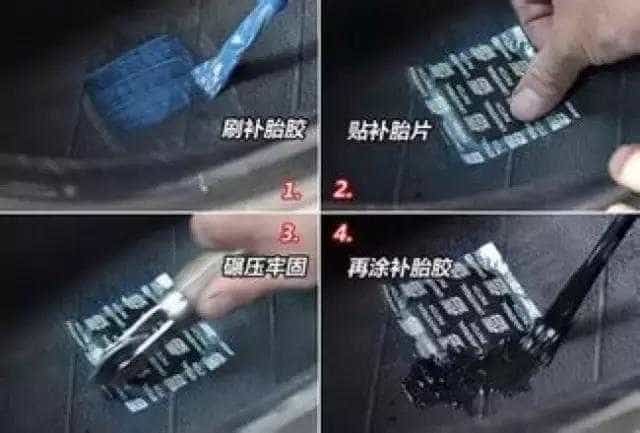 刷补胎胶
1.

贴补胎片
2.

3.
碾压牢固

4.
再涂补胎胶